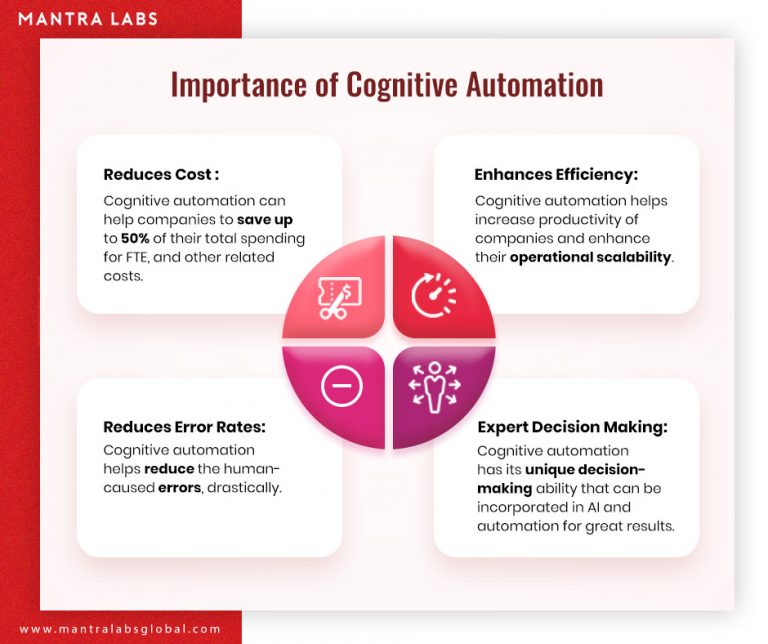 MANTRA LABS

Importance of Cognitive Automation

Reduces Cost :
Cognitive automation can help companies to save up to 50% of their total spending for FTE, and other related costs.

Enhances Efficiency:
Cognitive automation helps increase productivity of companies and enhance their operational scalability.

Reduces Error Rates:
Cognitive automation helps reduce the human-caused errors, drastically.

Expert Decision Making:
Cognitive automation has its unique decision-making ability that can be incorporated in AI and automation for great results.

www.mantralabsglobal.com